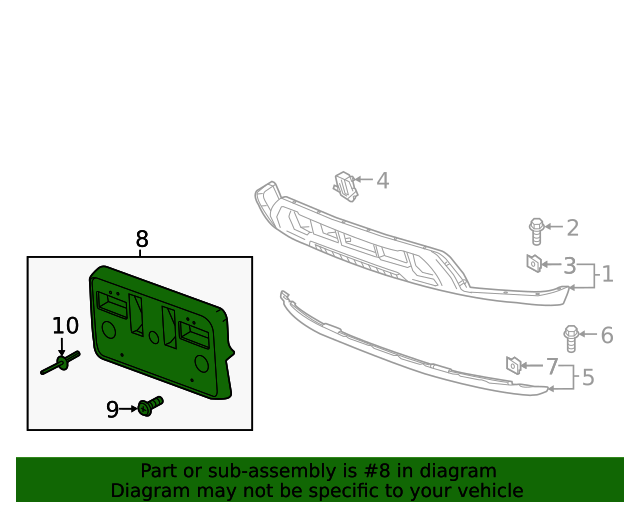 4
2
3
1
8
10
6
7
5
9

Part or sub-assembly is #8 in diagram
Diagram may not be specific to your vehicle