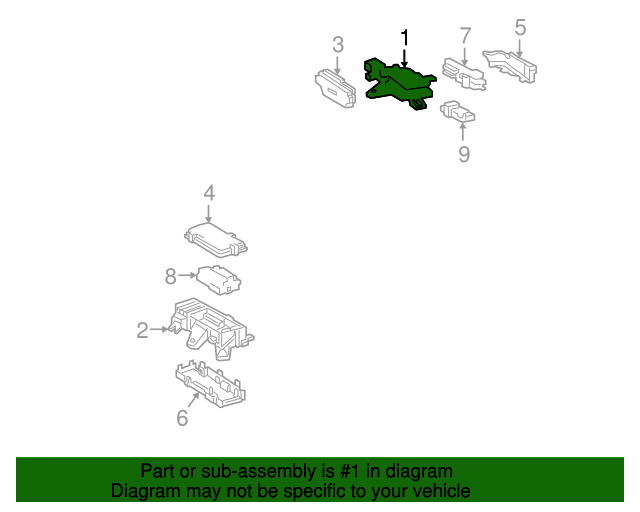 3
1
7
5
9
4
8
2
6

Part or sub-assembly is #1 in diagram
Diagram may not be specific to your vehicle