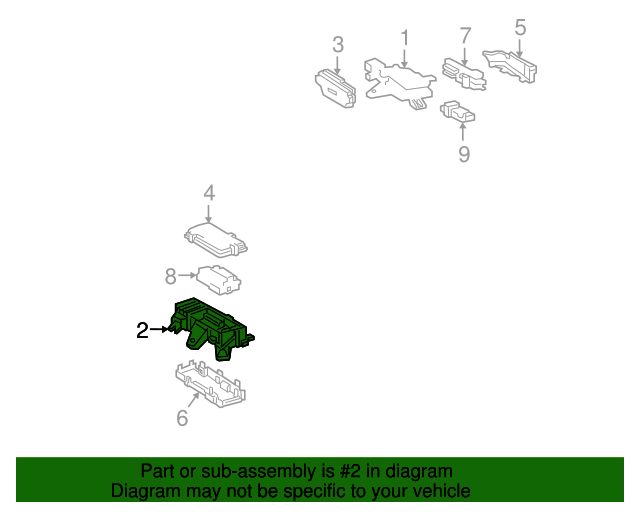 3
1
7
5
9
4
8
2
6

Part or sub-assembly is #2 in diagram
Diagram may not be specific to your vehicle