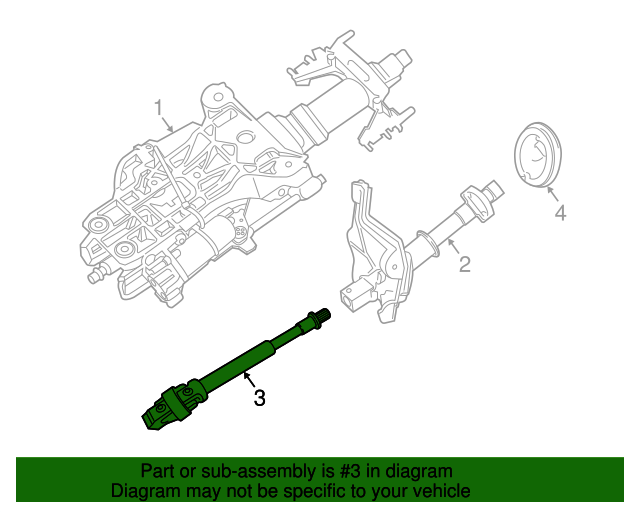 1

4

2

3

Part or sub-assembly is #3 in diagram
Diagram may not be specific to your vehicle