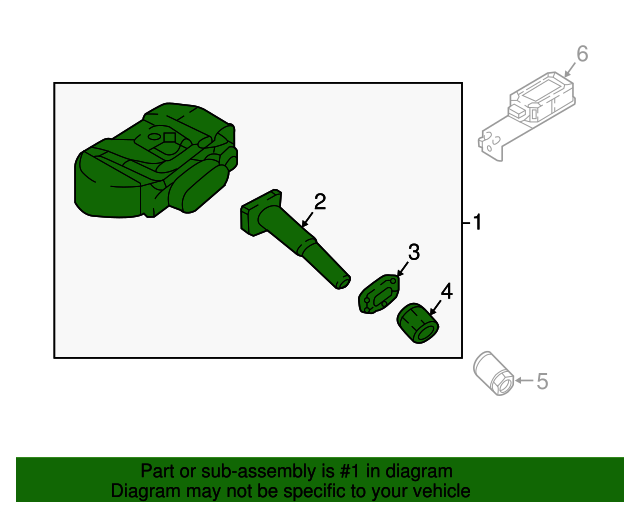 6

2

1

3

4

5

Part or sub-assembly is #1 in diagram
Diagram may not be specific to your vehicle