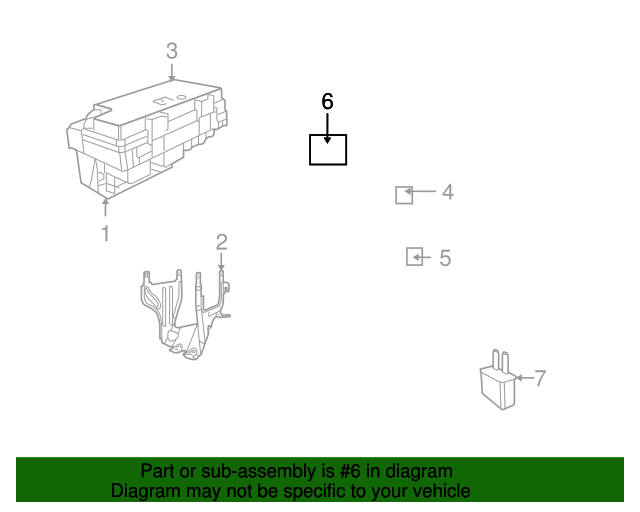 3

6

4

1

2

5

7

Part or sub-assembly is #6 in diagram
Diagram may not be specific to your vehicle