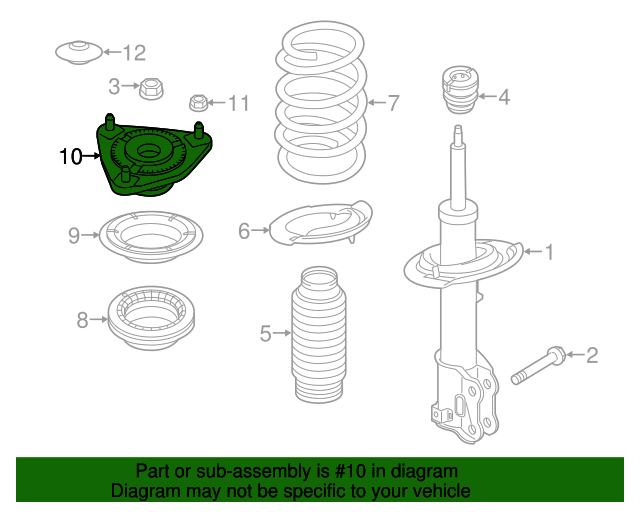 12
3
11
7
4
10
9
6
1
8
5
2

Part or sub-assembly is #10 in diagram
Diagram may not be specific to your vehicle