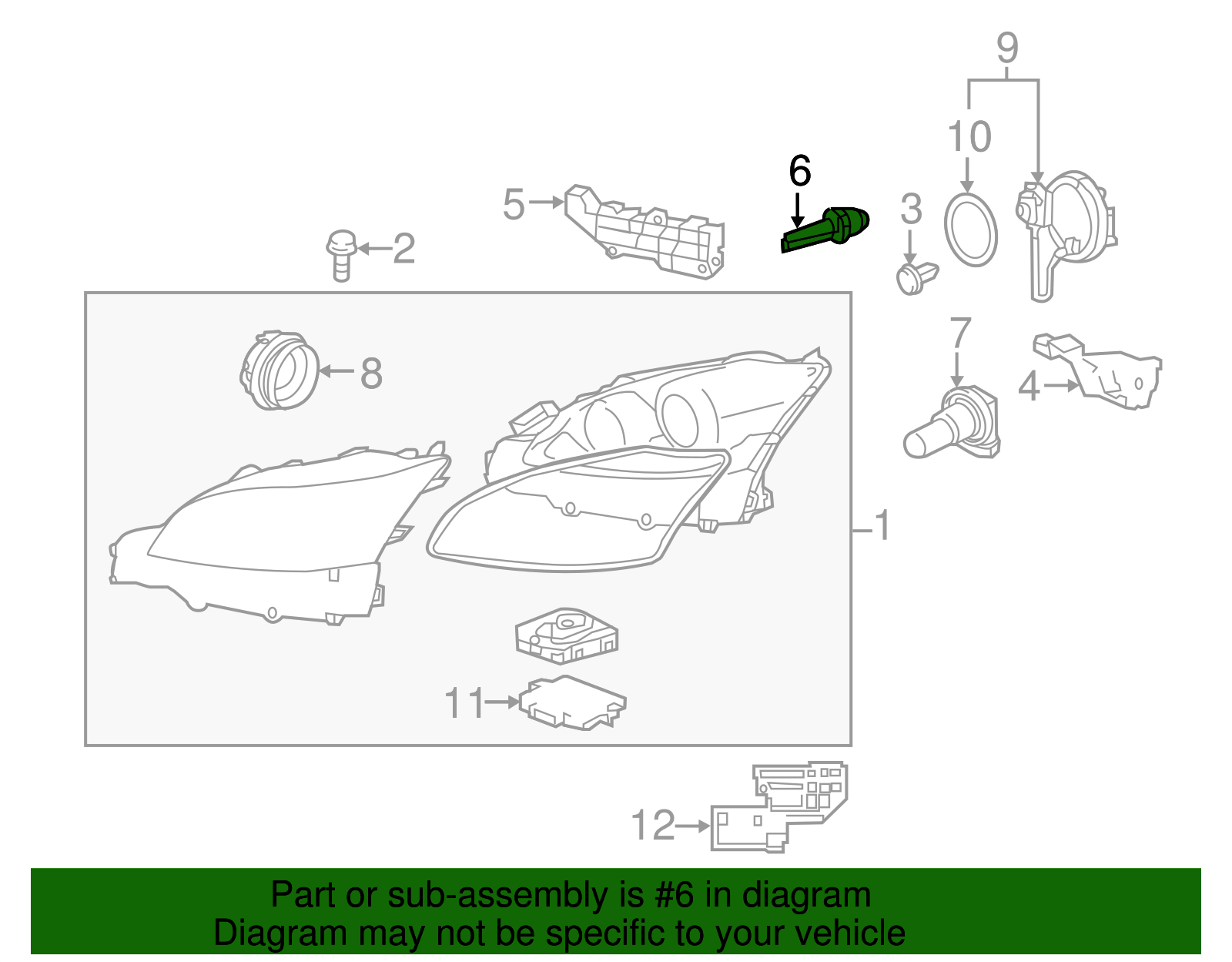 9
10
6
5
3
2
8
7
4
1
11
12
Part or sub-assembly is #6 in diagram
Diagram may not be specific to your vehicle