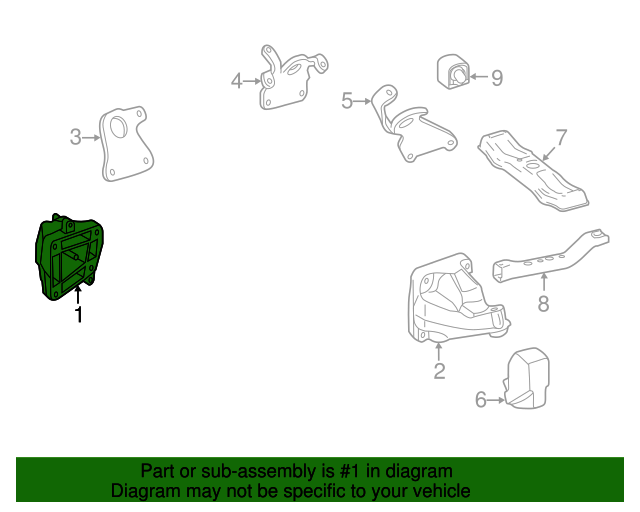 4
9
5
3
7
1
8
2
6

Part or sub-assembly is #1 in diagram
Diagram may not be specific to your vehicle