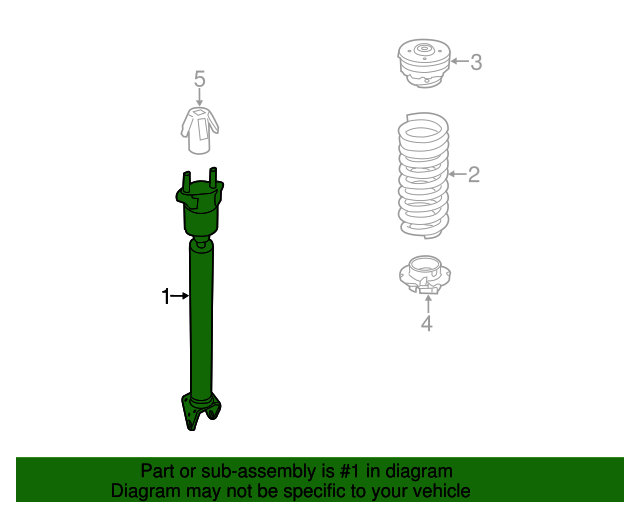 5

3

2

1

4

Part or sub-assembly is #1 in diagram
Diagram may not be specific to your vehicle