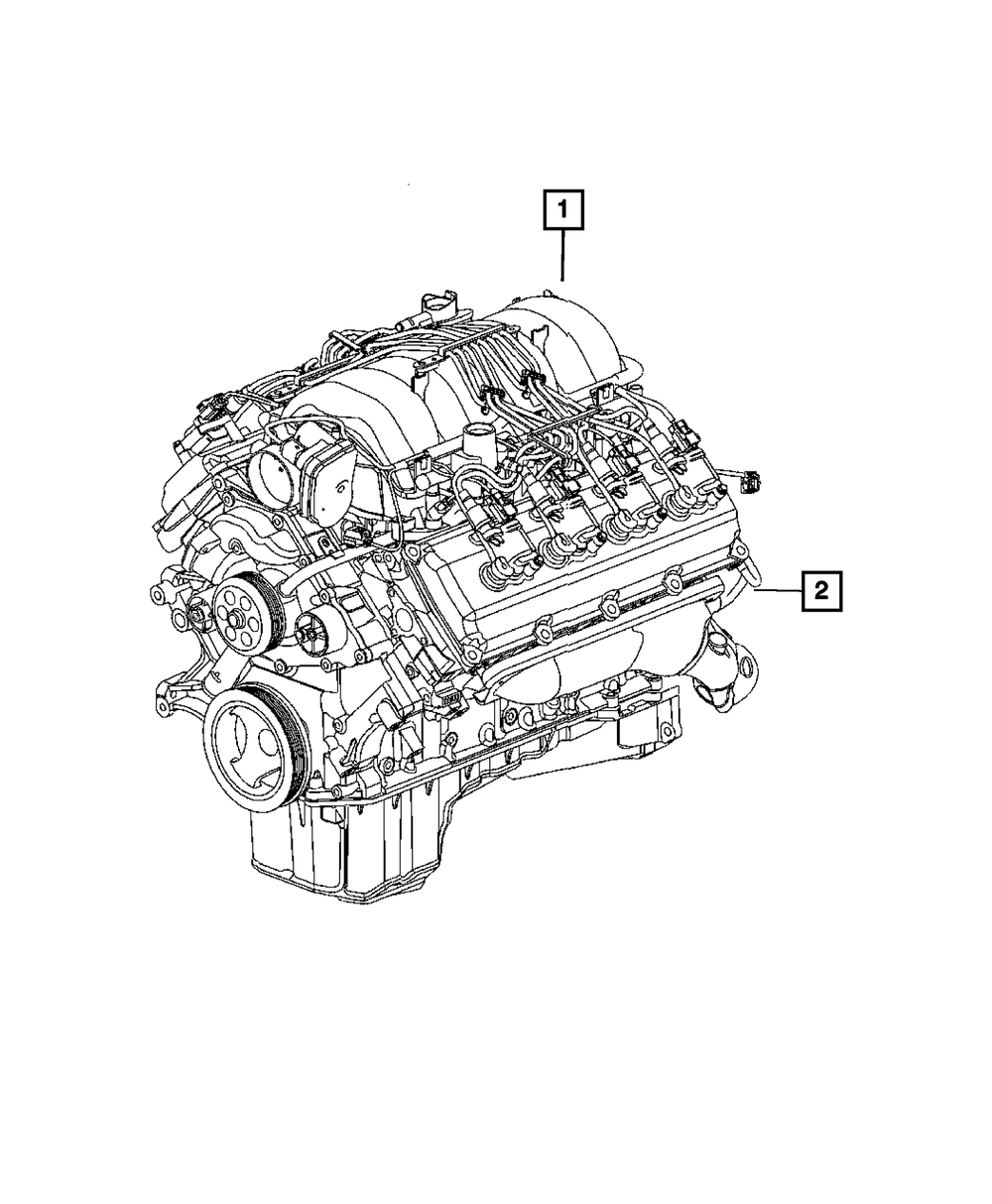 1

2