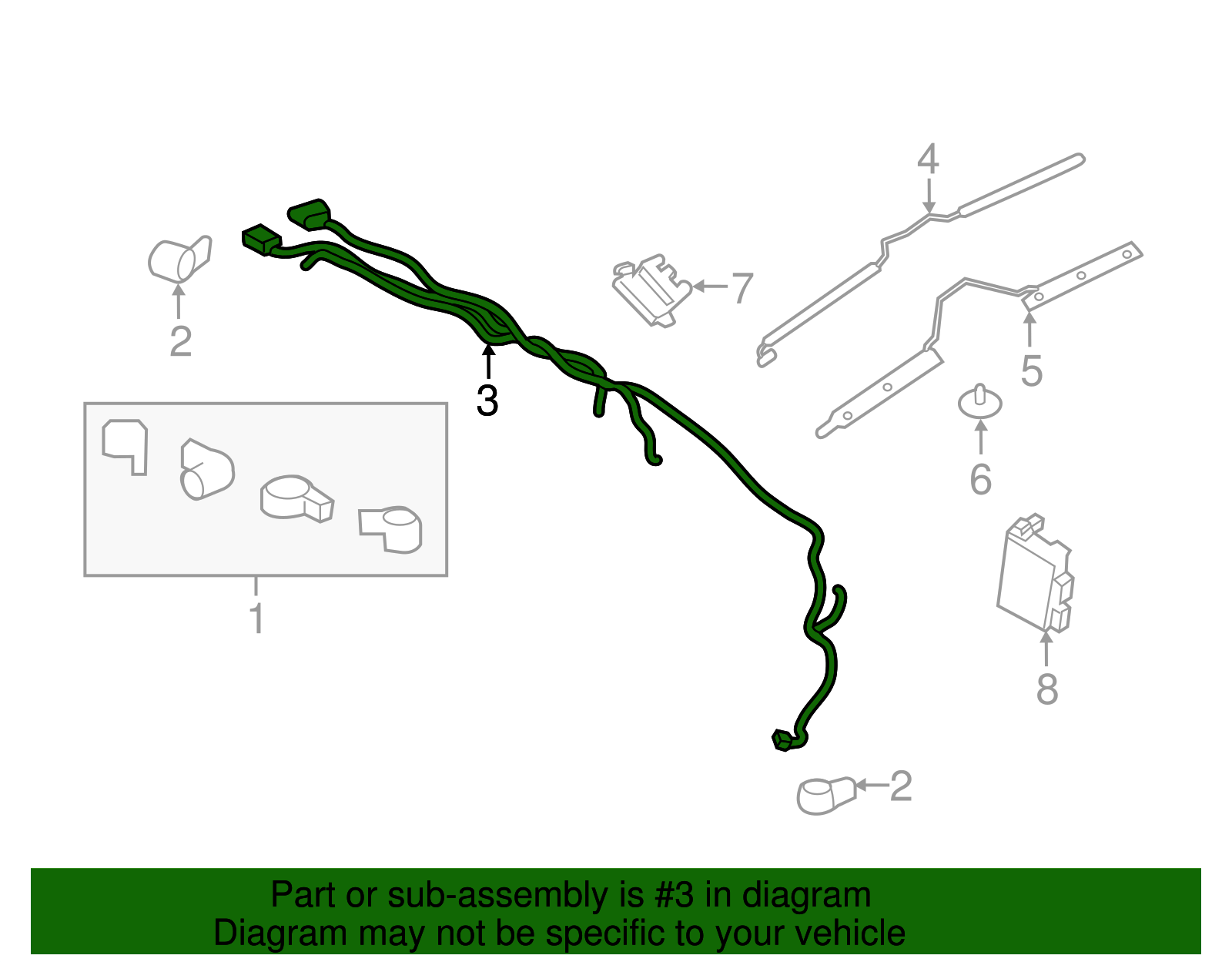 4

7

2

5

3

6

1

8

2

Part or sub-assembly is #3 in diagram
Diagram may not be specific to your vehicle