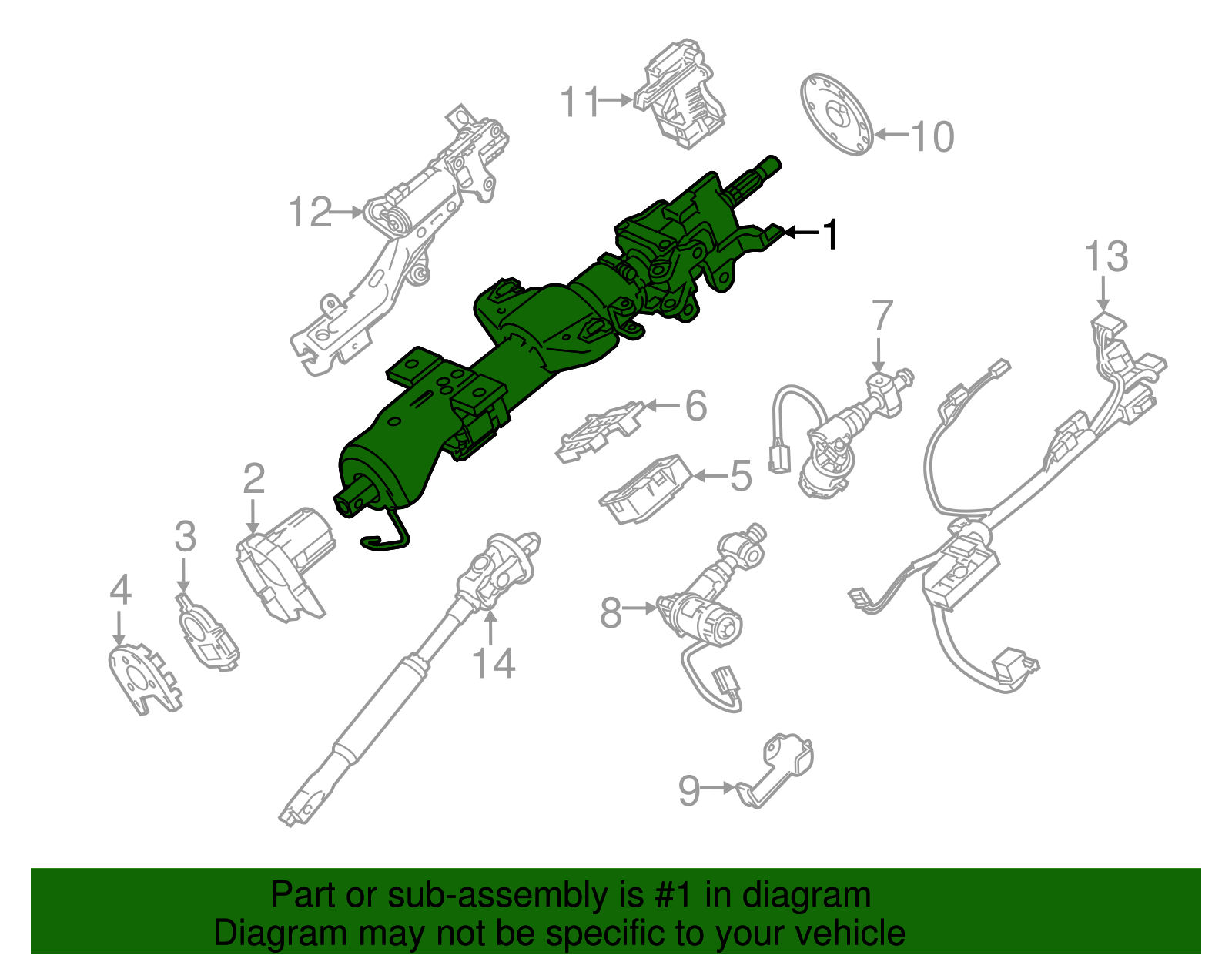 11
10
12
1
13
7
6
5
2
3
4
8
14
9

Part or sub-assembly is #1 in diagram
Diagram may not be specific to your vehicle