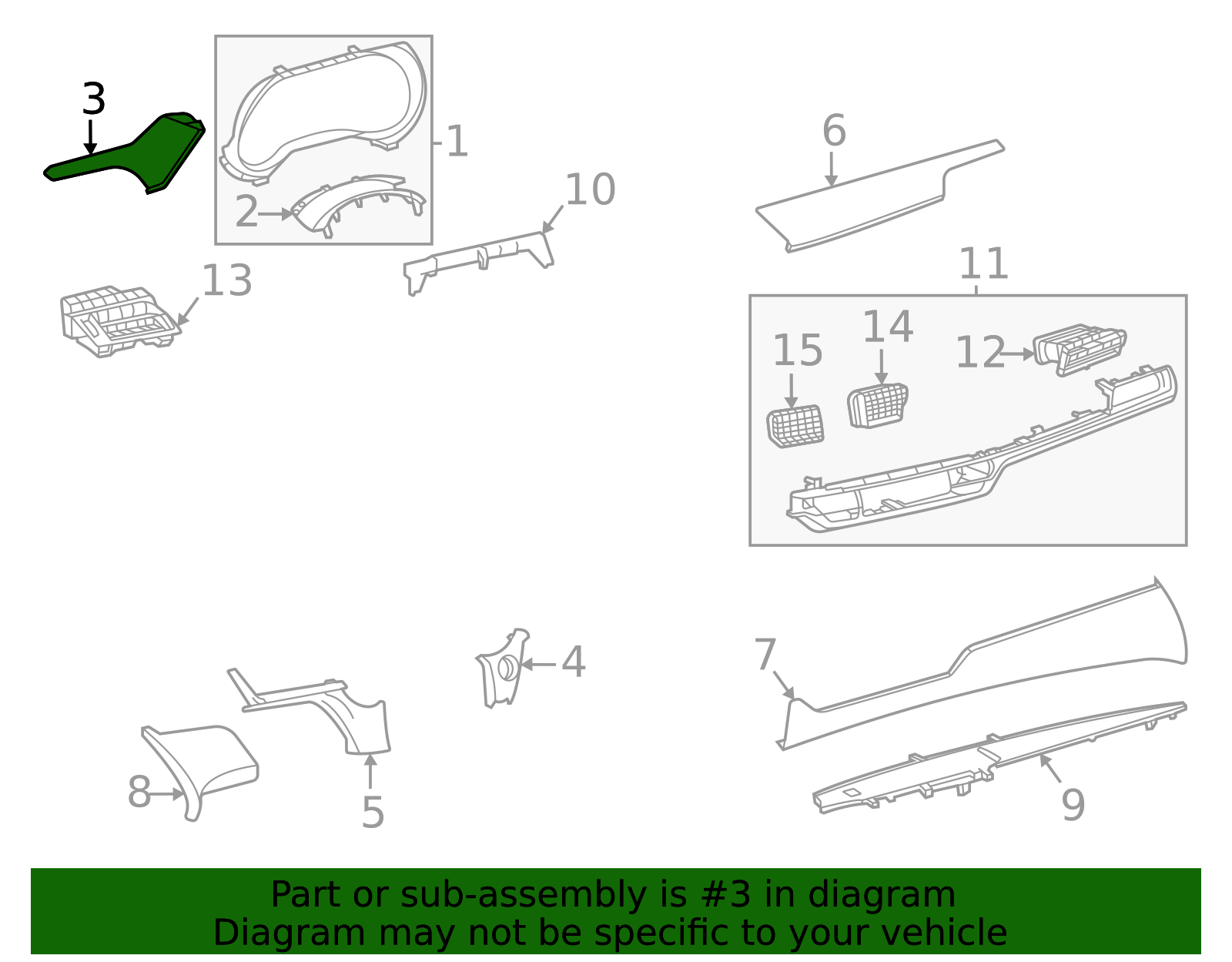 3
1
2
10
13
6
11
15
14
12
4
7
8
5
9

Part or sub-assembly is #3 in diagram
Diagram may not be specific to your vehicle