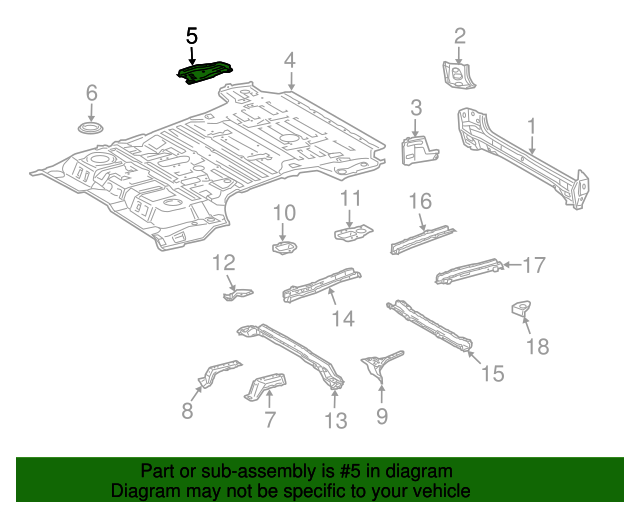 5
2
4
6
3
1
11
16
10
12
17
14
18
15
8
7
13
9

Part or sub-assembly is #5 in diagram
Diagram may not be specific to your vehicle