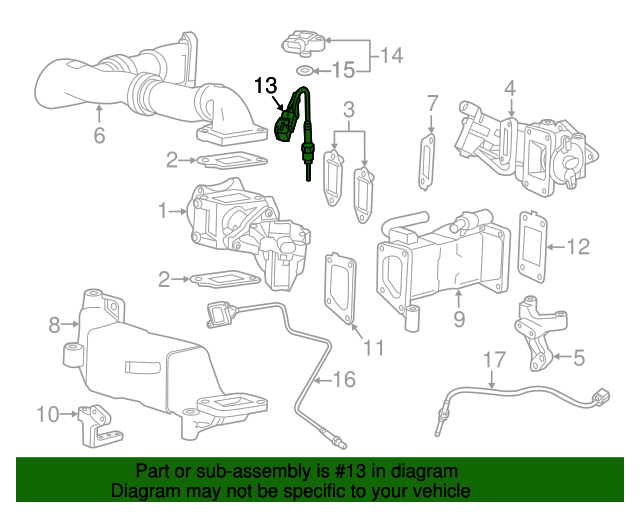 14
15
13
3
7
4
6
2
1
12
2
9
8
11
5
17
16
10

Part or sub-assembly is #13 in diagram
Diagram may not be specific to your vehicle