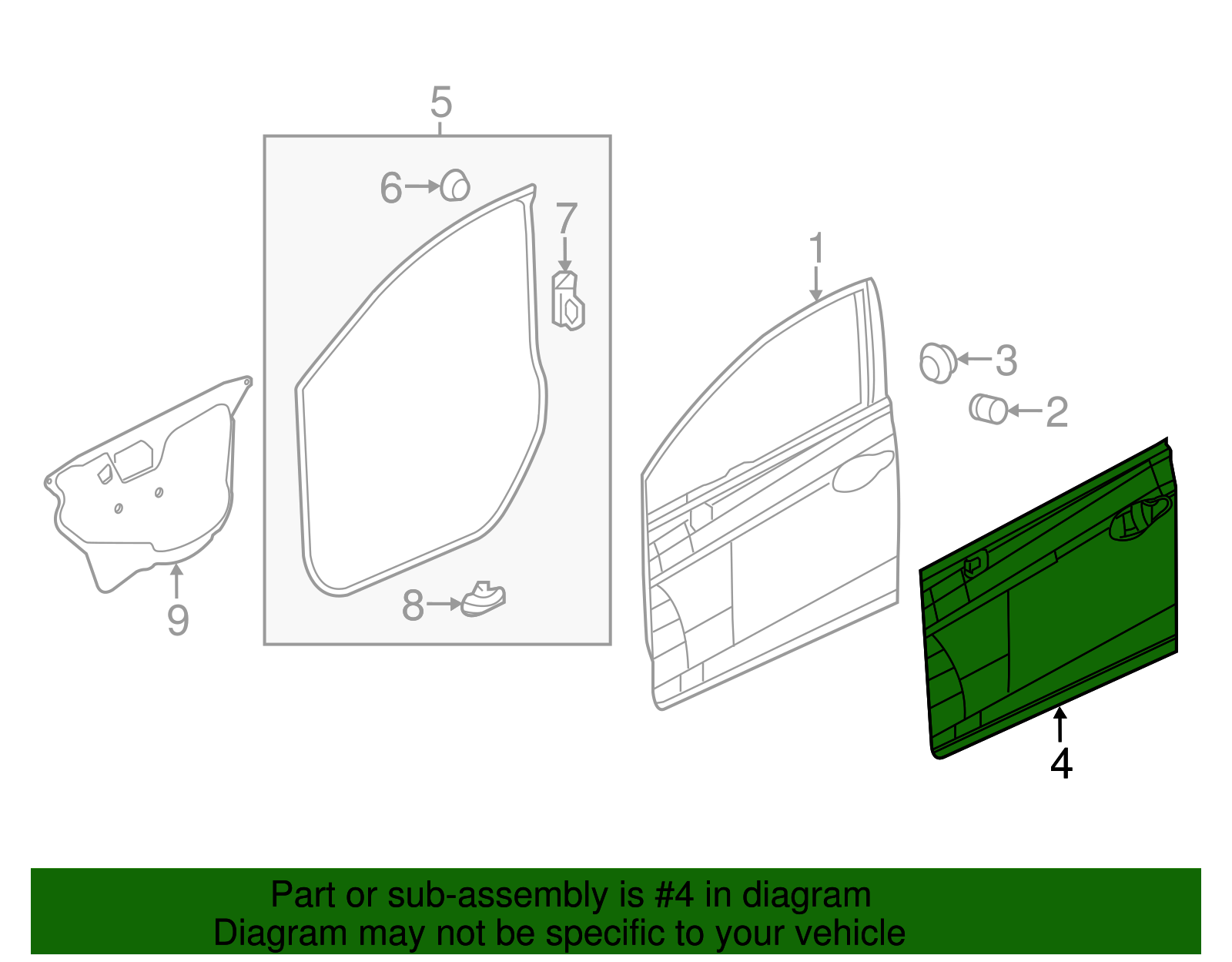 5
6
7
1
3
2
9
8
4

Part or sub-assembly is #4 in diagram
Diagram may not be specific to your vehicle