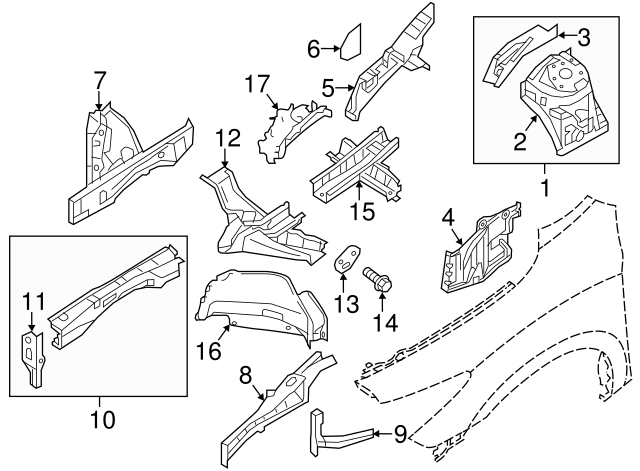 6
3
7
17
5
2
12
1
15
4
11
13
14
16
8
10
9