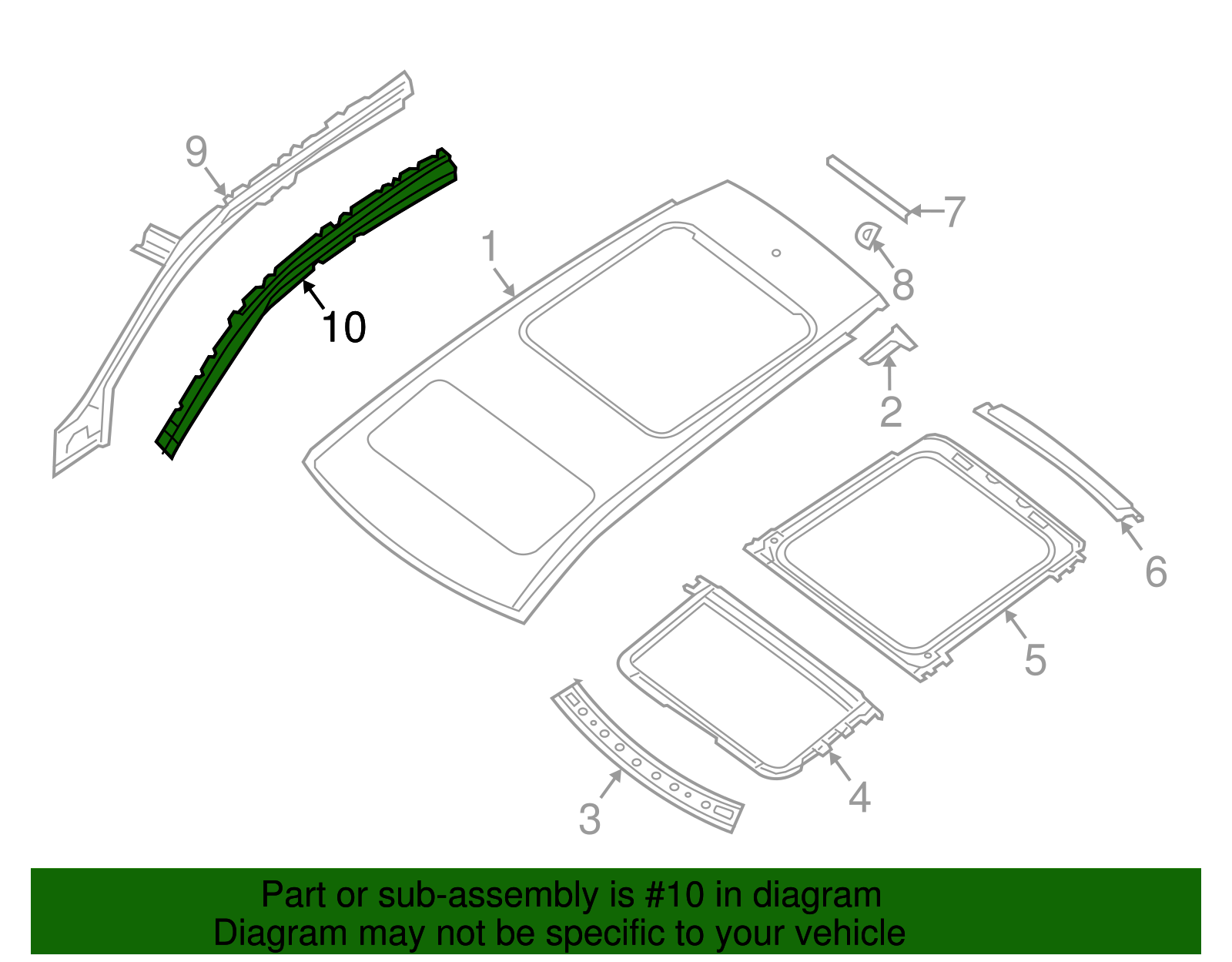 9
10
1
7
8
2
6
5
4
3

Part or sub-assembly is #10 in diagram
Diagram may not be specific to your vehicle