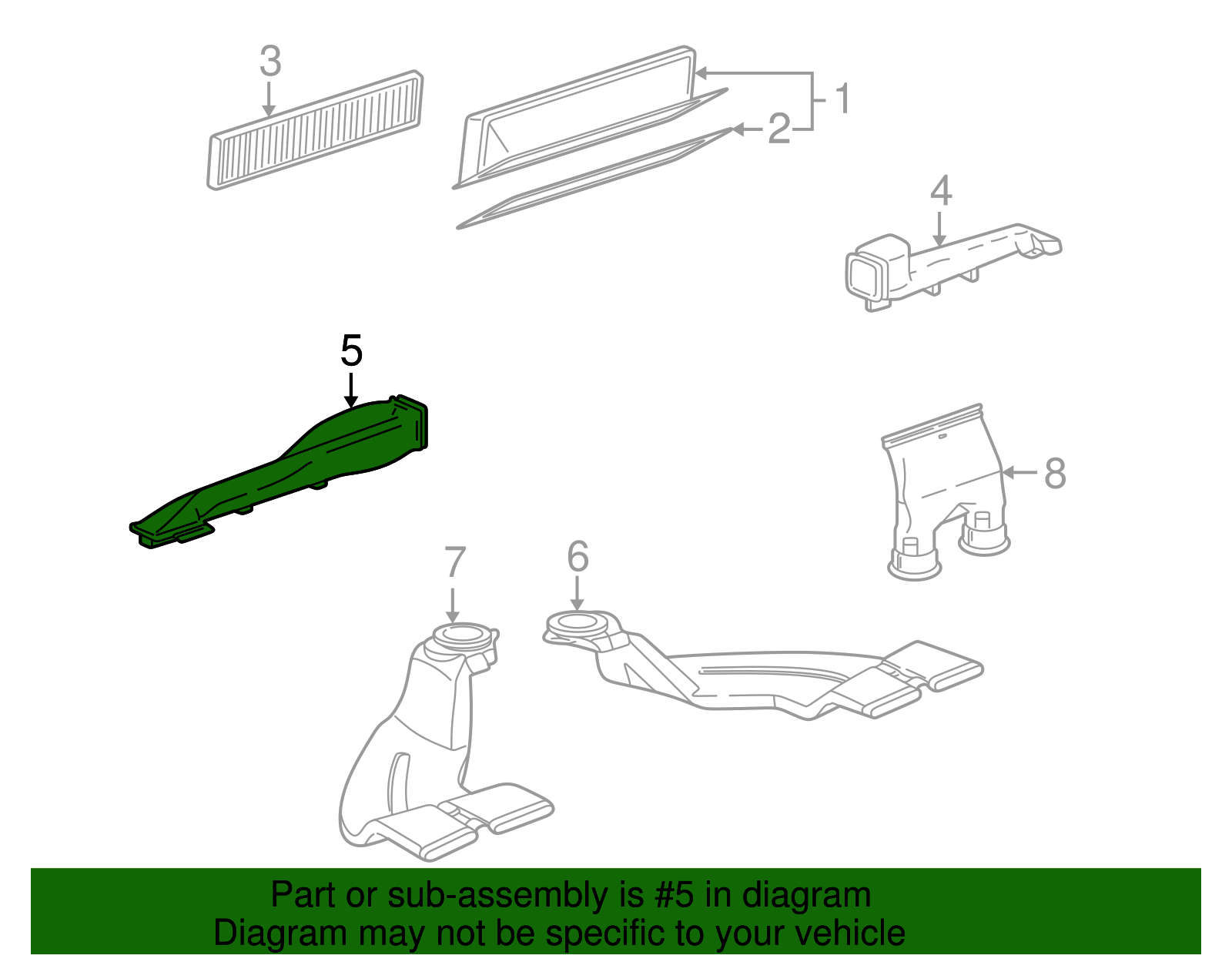 3

1

2

4

5

8

7

6

Part or sub-assembly is #5 in diagram
Diagram may not be specific to your vehicle