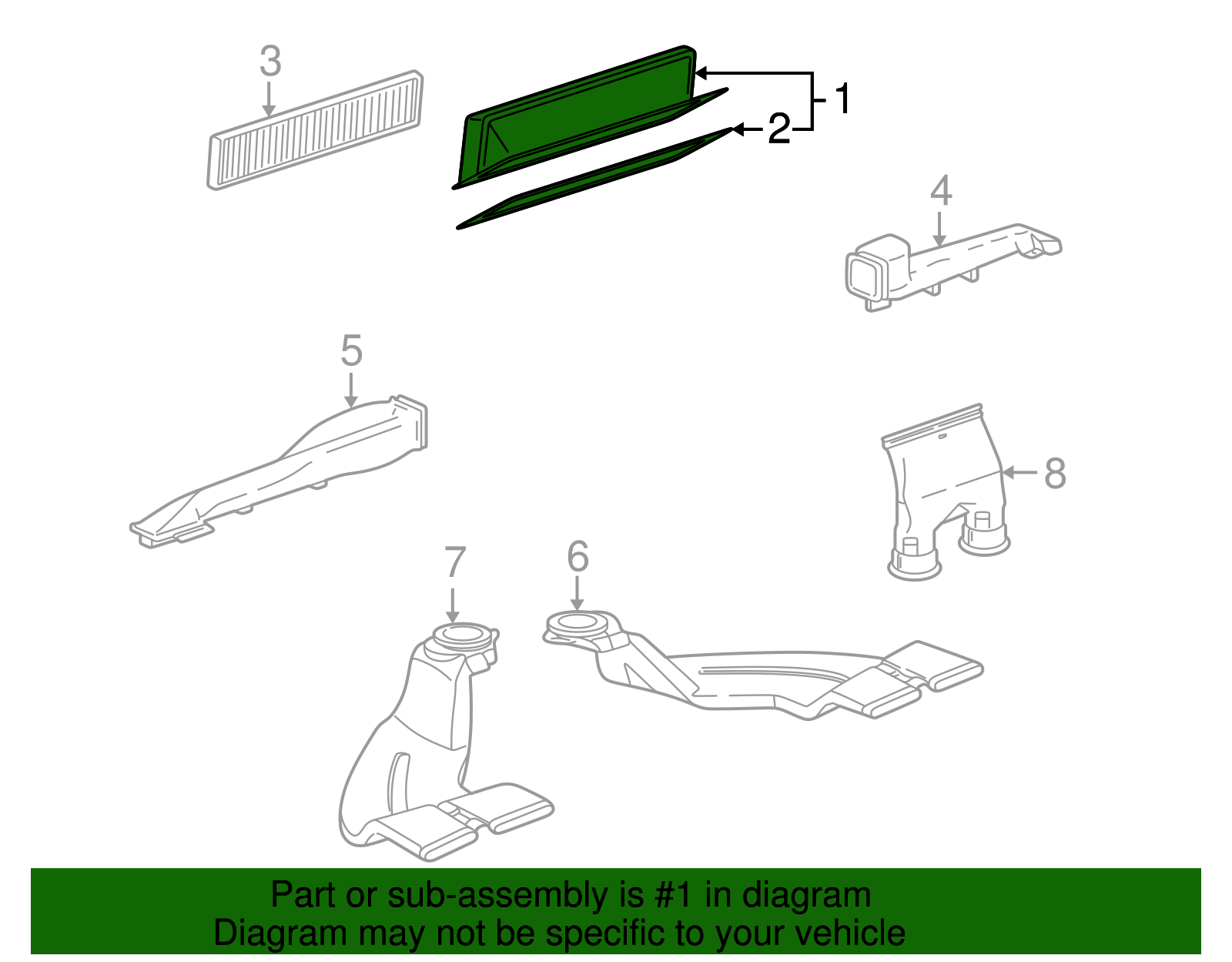 3

1

2

4

5

8

7

6

Part or sub-assembly is #1 in diagram
Diagram may not be specific to your vehicle