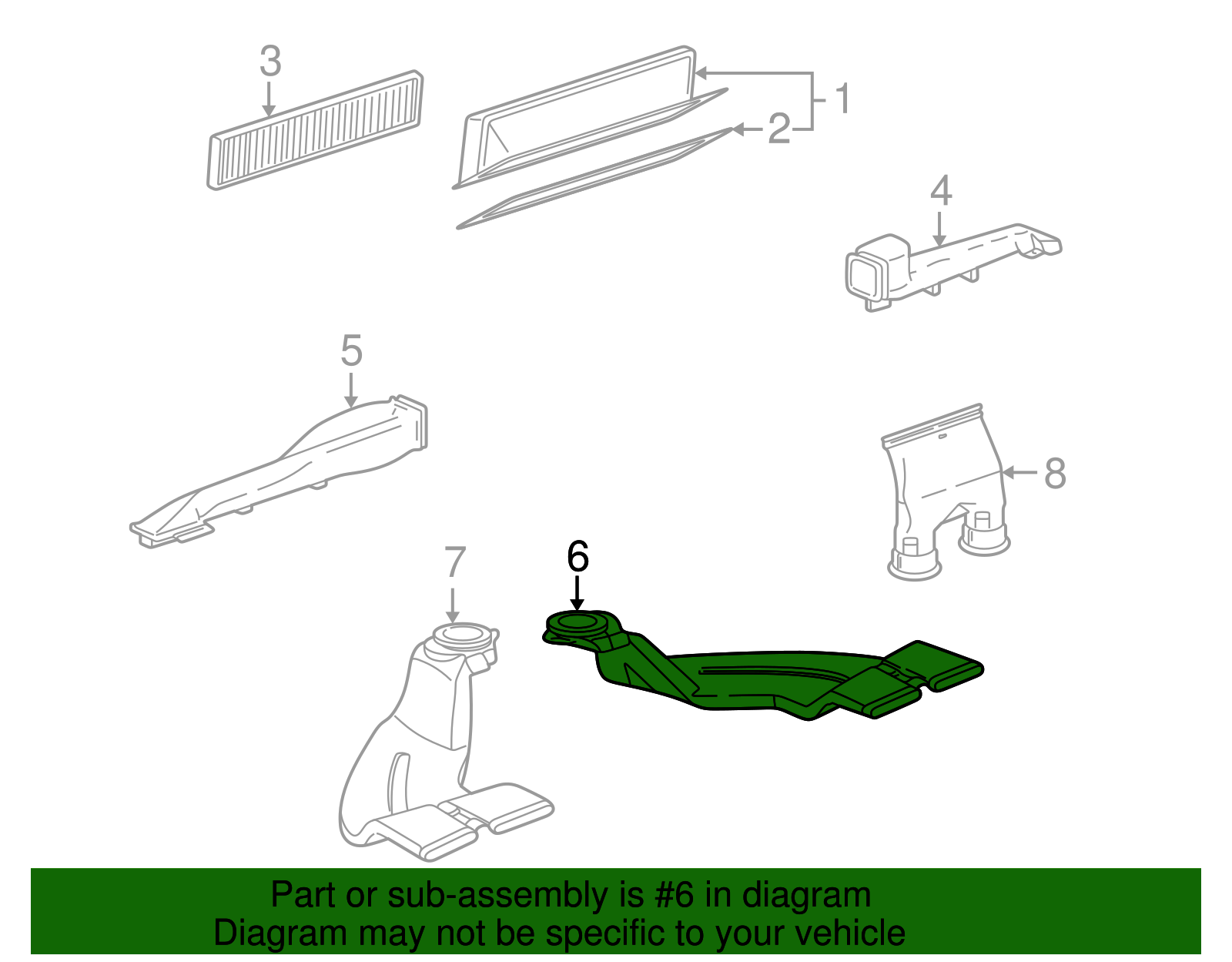 3
1
2
4
5
8
7
6

Part or sub-assembly is #6 in diagram
Diagram may not be specific to your vehicle