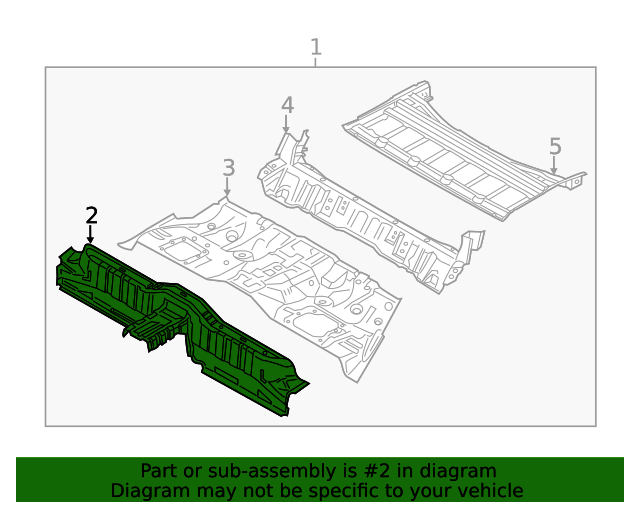 1
4
5
3
2

Part or sub-assembly is #2 in diagram
Diagram may not be specific to your vehicle