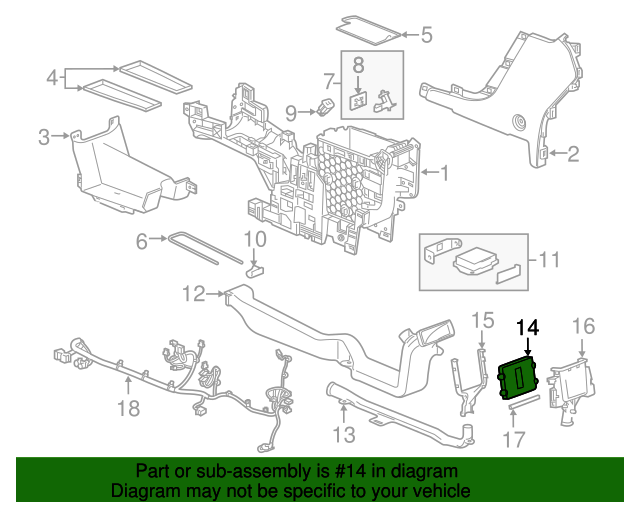 5
4
8
7
9
3
2
1
6
10
11
12
15
14
16
18
13
17

Part or sub-assembly is #14 in diagram
Diagram may not be specific to your vehicle