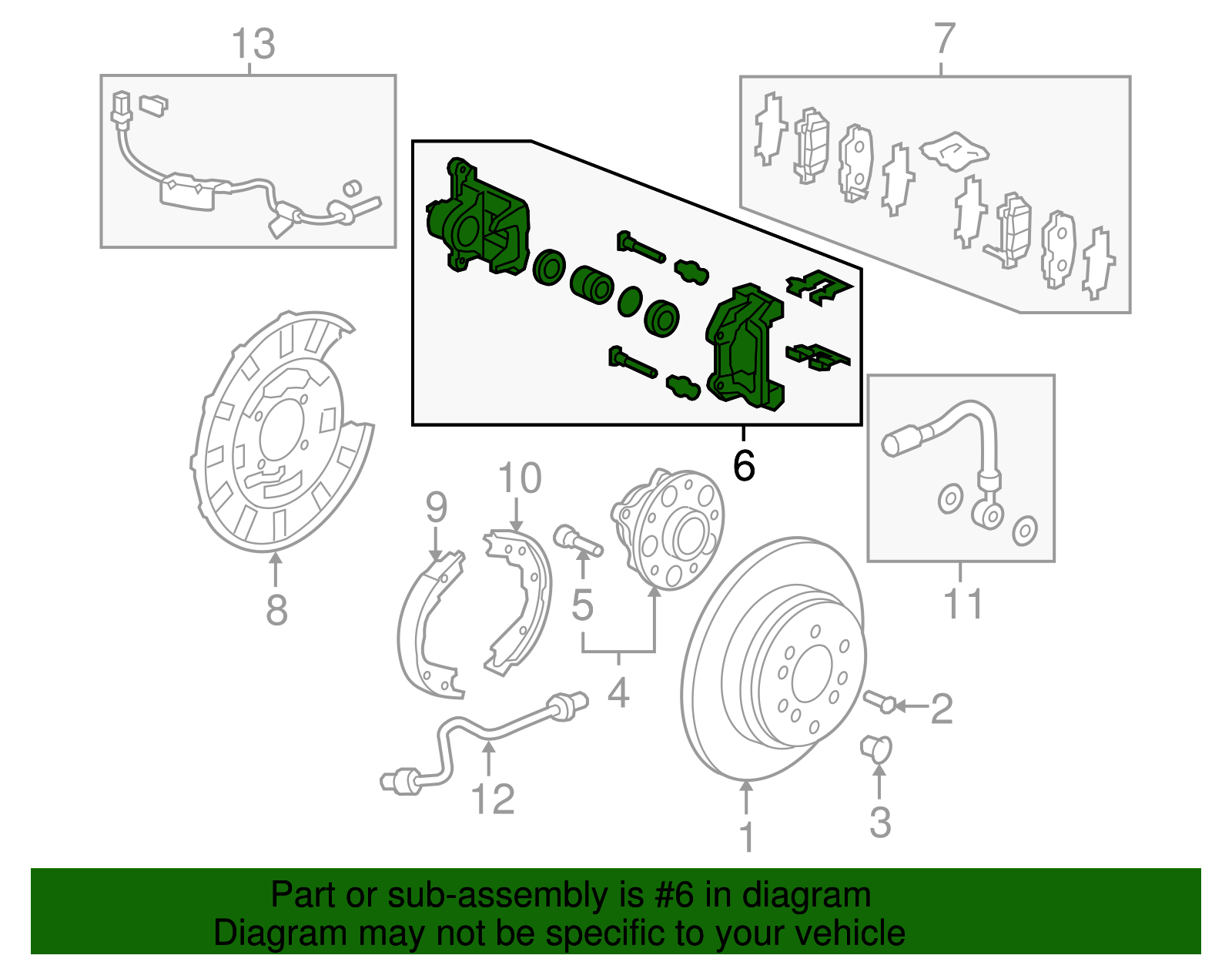 13

7

6

10

9

8

5

4

11

2

12

3

1

Part or sub-assembly is #6 in diagram
Diagram may not be specific to your vehicle