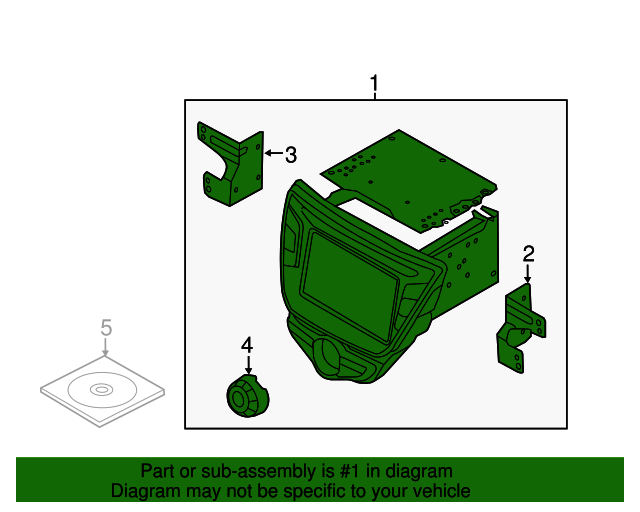 1
3
2
5
4
Part or sub-assembly is #1 in diagram
Diagram may not be specific to your vehicle