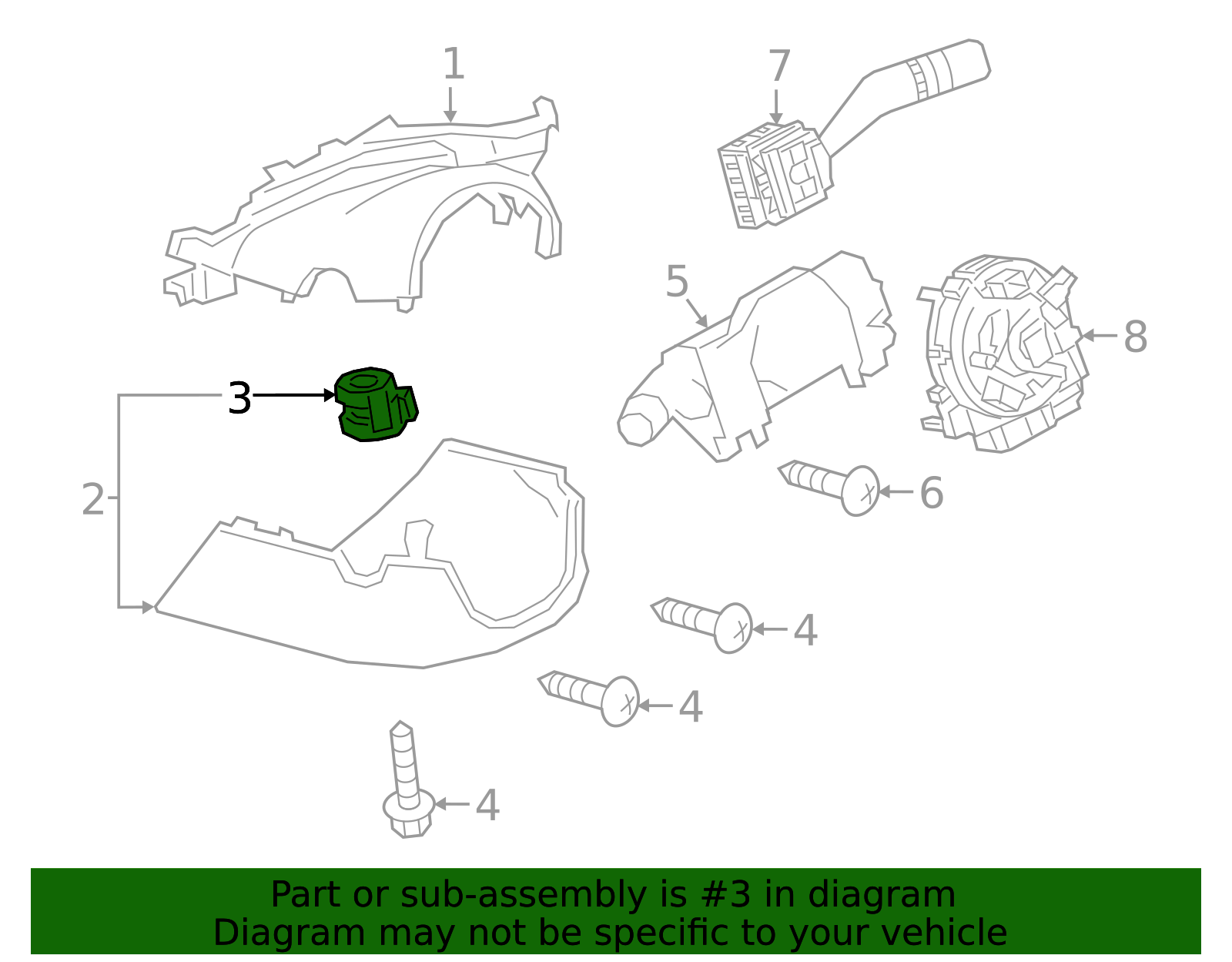 1
7
5
8
3
2
6
4
4
4

Part or sub-assembly is #3 in diagram
Diagram may not be specific to your vehicle