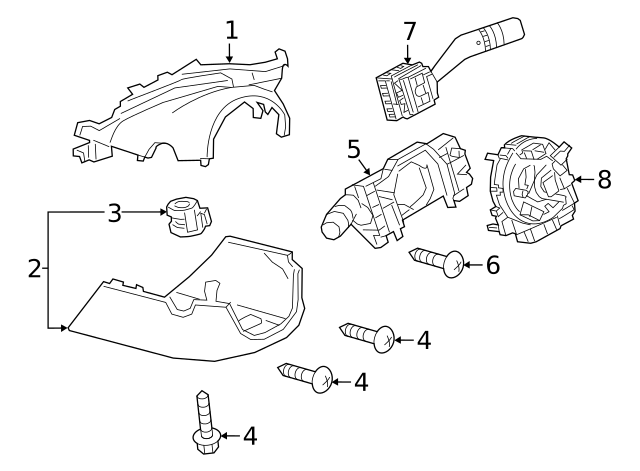 1
7
5
8
3
2
6
4
4
4