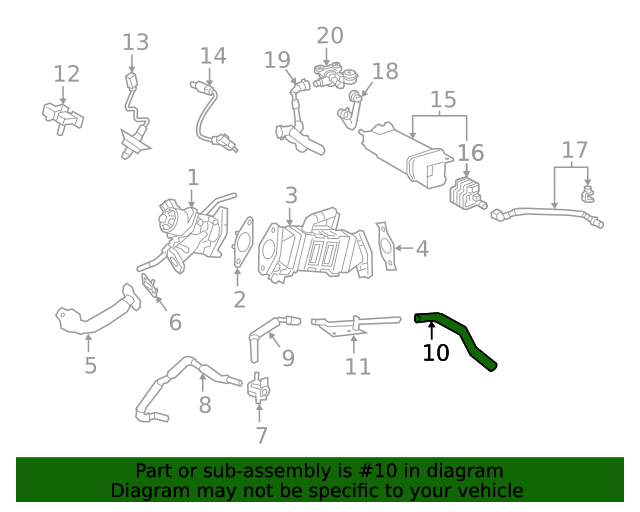 12
13
14
19
20
18
15
16
17
1
3
4
2
6
5
9
11
10
8
7

Part or sub-assembly is #10 in diagram
Diagram may not be specific to your vehicle