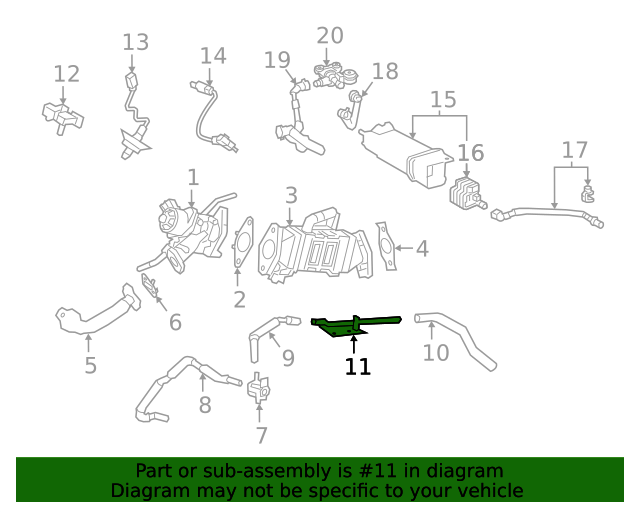 13
20
14
19
18
12
15
16
17
1
3
4
2
6
5
9
11
10
8
7

Part or sub-assembly is #11 in diagram
Diagram may not be specific to your vehicle