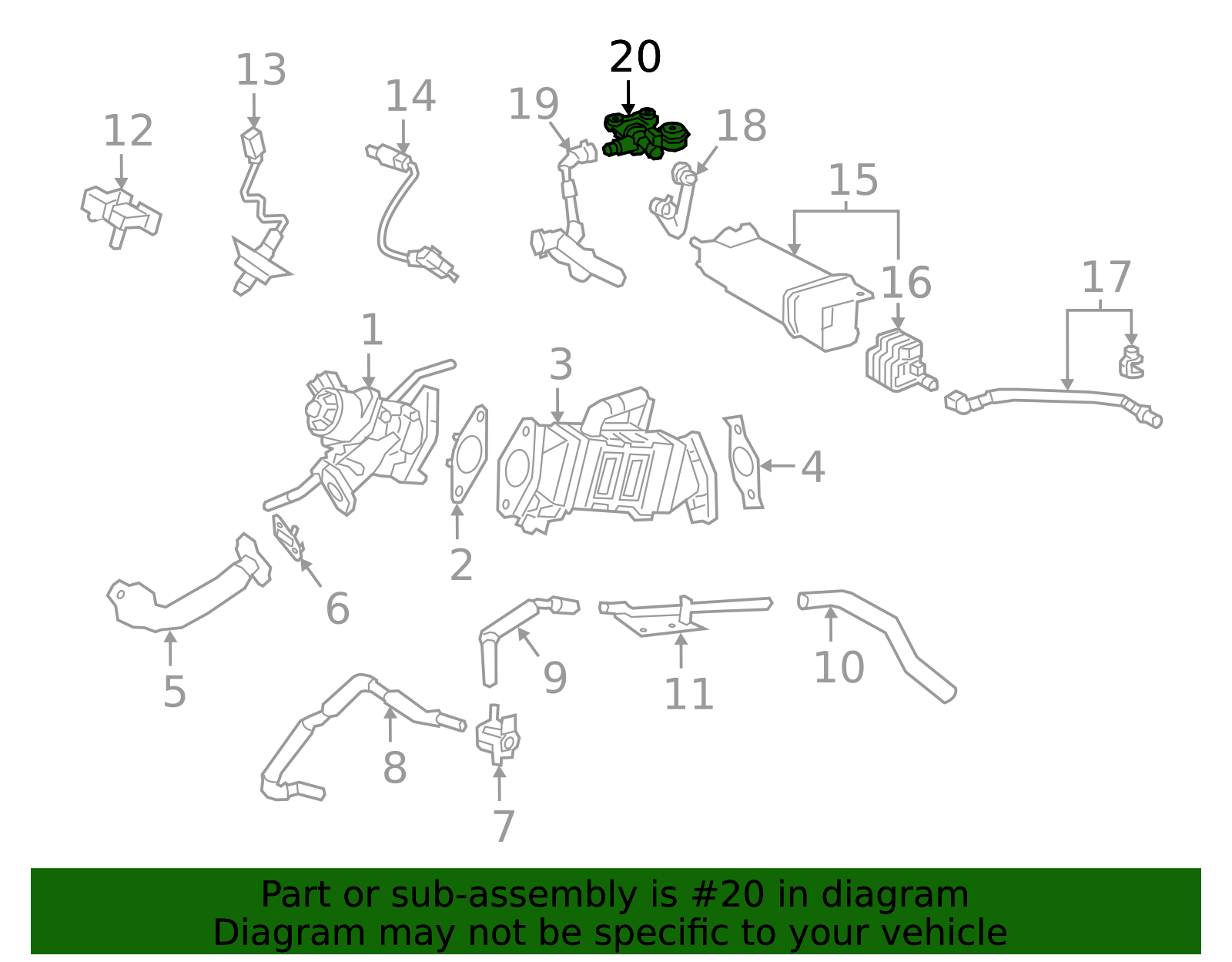 20
13
14
19
18
12
15
16
17
1
3
4
2
6
5
9
11
10
8
7

Part or sub-assembly is #20 in diagram
Diagram may not be specific to your vehicle