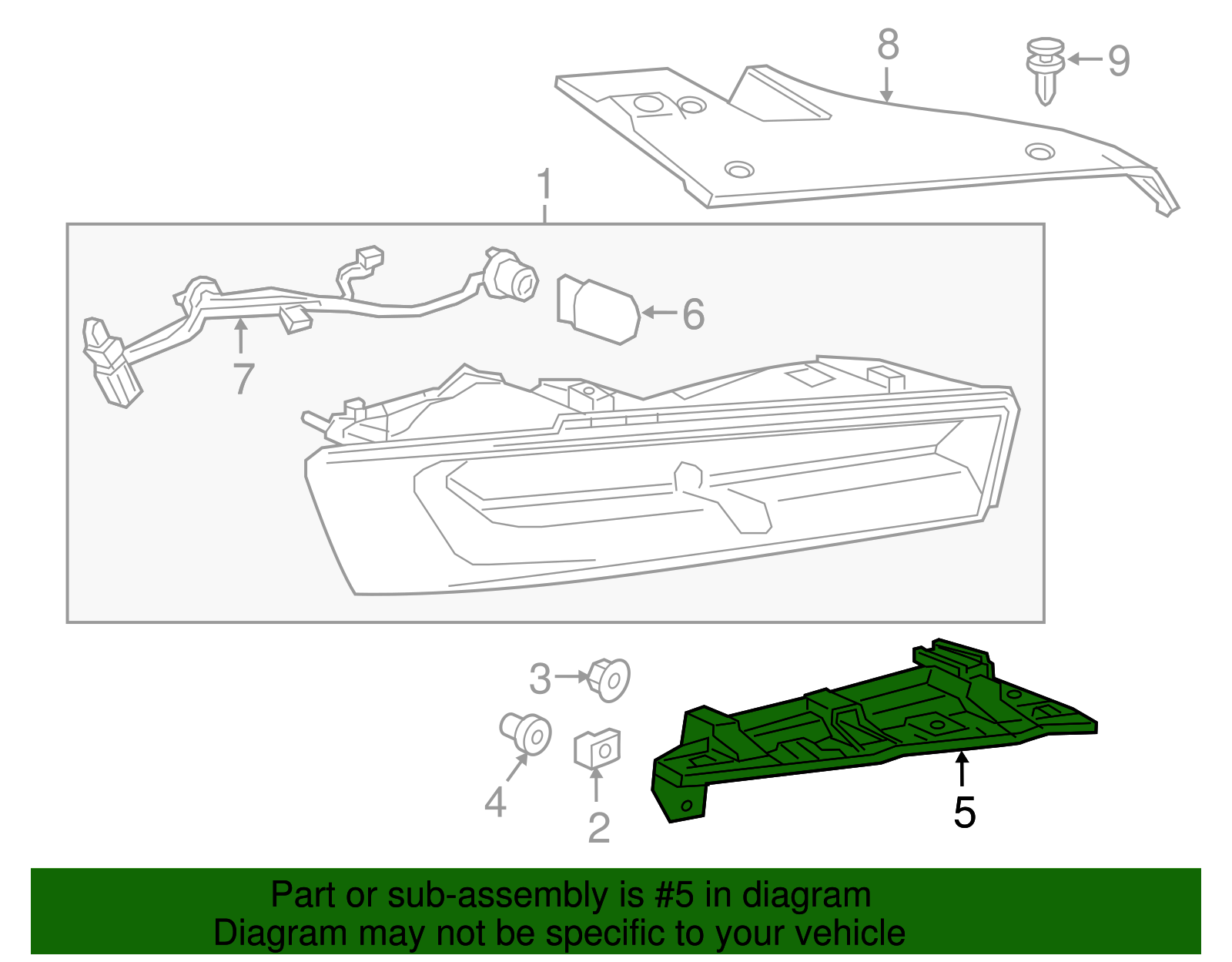 8
9
1
6
7
3
4
2
5
Part or sub-assembly is #5 in diagram
Diagram may not be specific to your vehicle