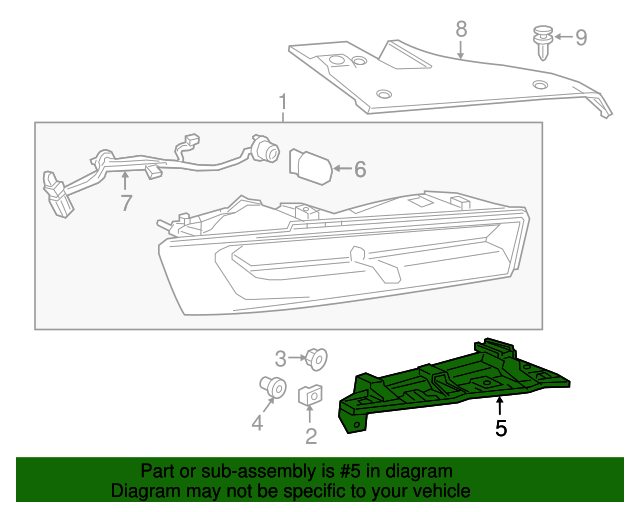 8
9
1
6
7
3
4
2
5

Part or sub-assembly is #5 in diagram
Diagram may not be specific to your vehicle