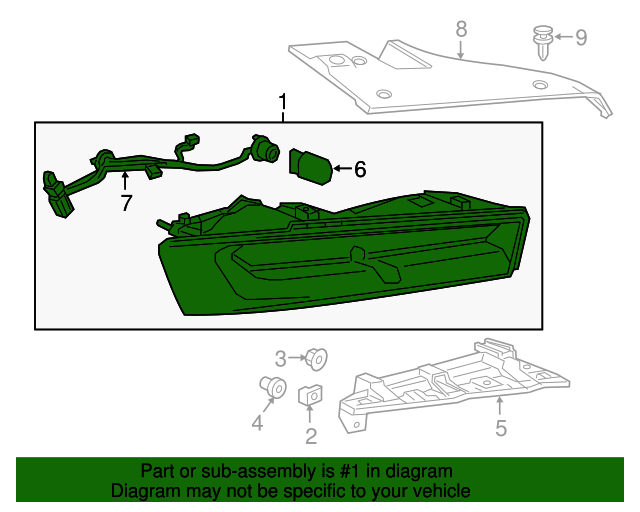 8
9
1
6
7
3
4
2
5
Part or sub-assembly is #1 in diagram
Diagram may not be specific to your vehicle