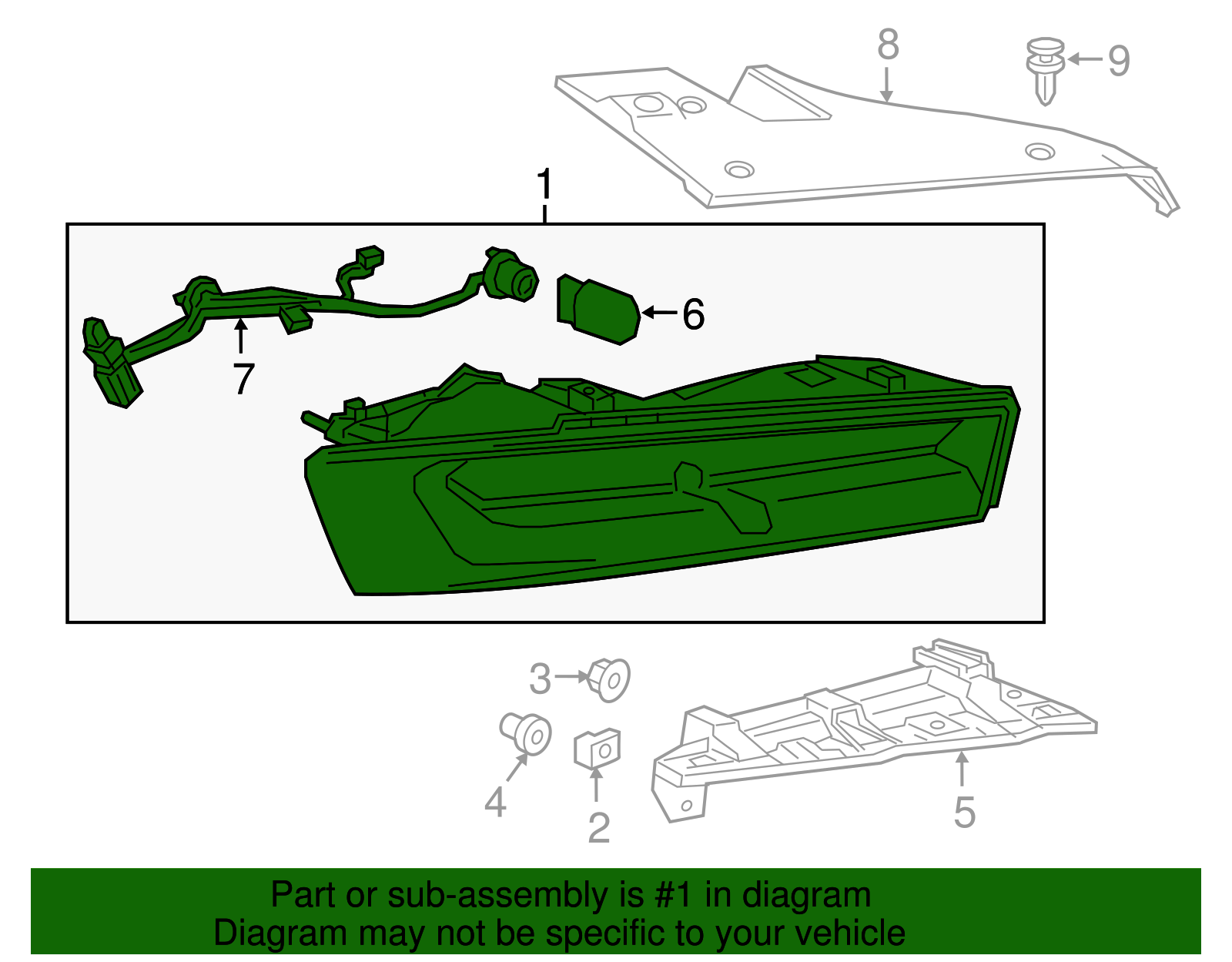 8
9
1
6
7
3
4
2
5
Part or sub-assembly is #1 in diagram
Diagram may not be specific to your vehicle