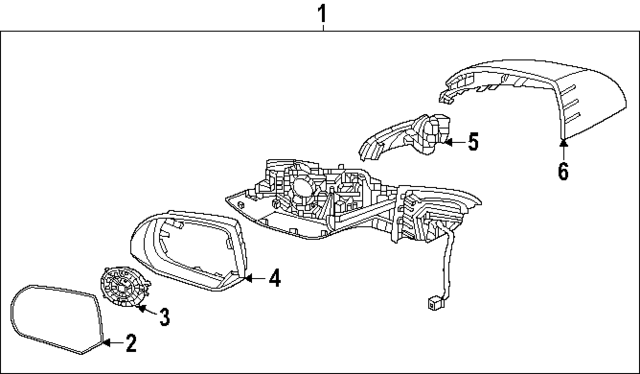 1
5
6
4
3
2