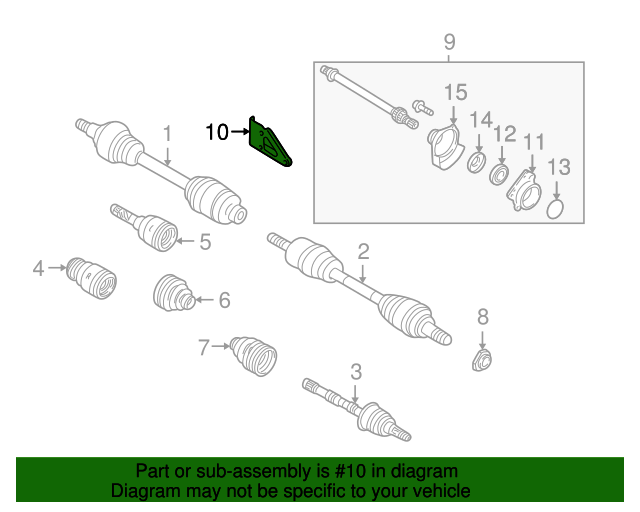 9
15
14
12
11
13
10
1
5
4
6
2
8
7
3

Part or sub-assembly is #10 in diagram
Diagram may not be specific to your vehicle