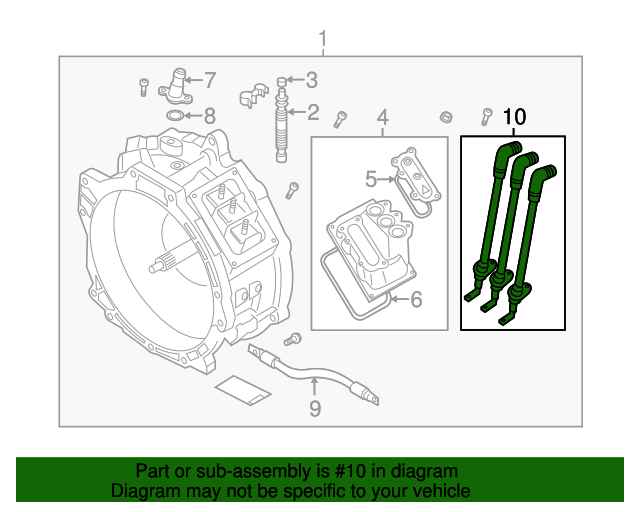 1
7
3
8
2
4
10
5
6
9

Part or sub-assembly is #10 in diagram
Diagram may not be specific to your vehicle