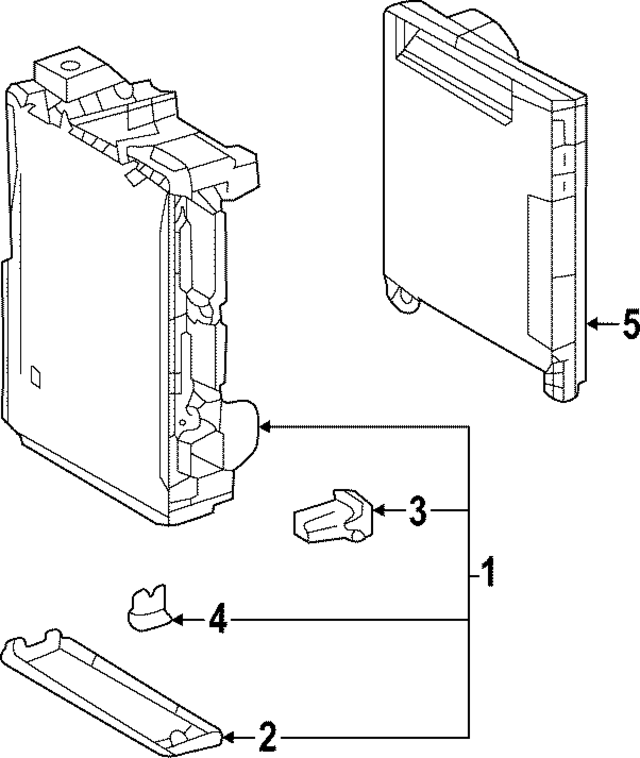 5
3
1
4
2