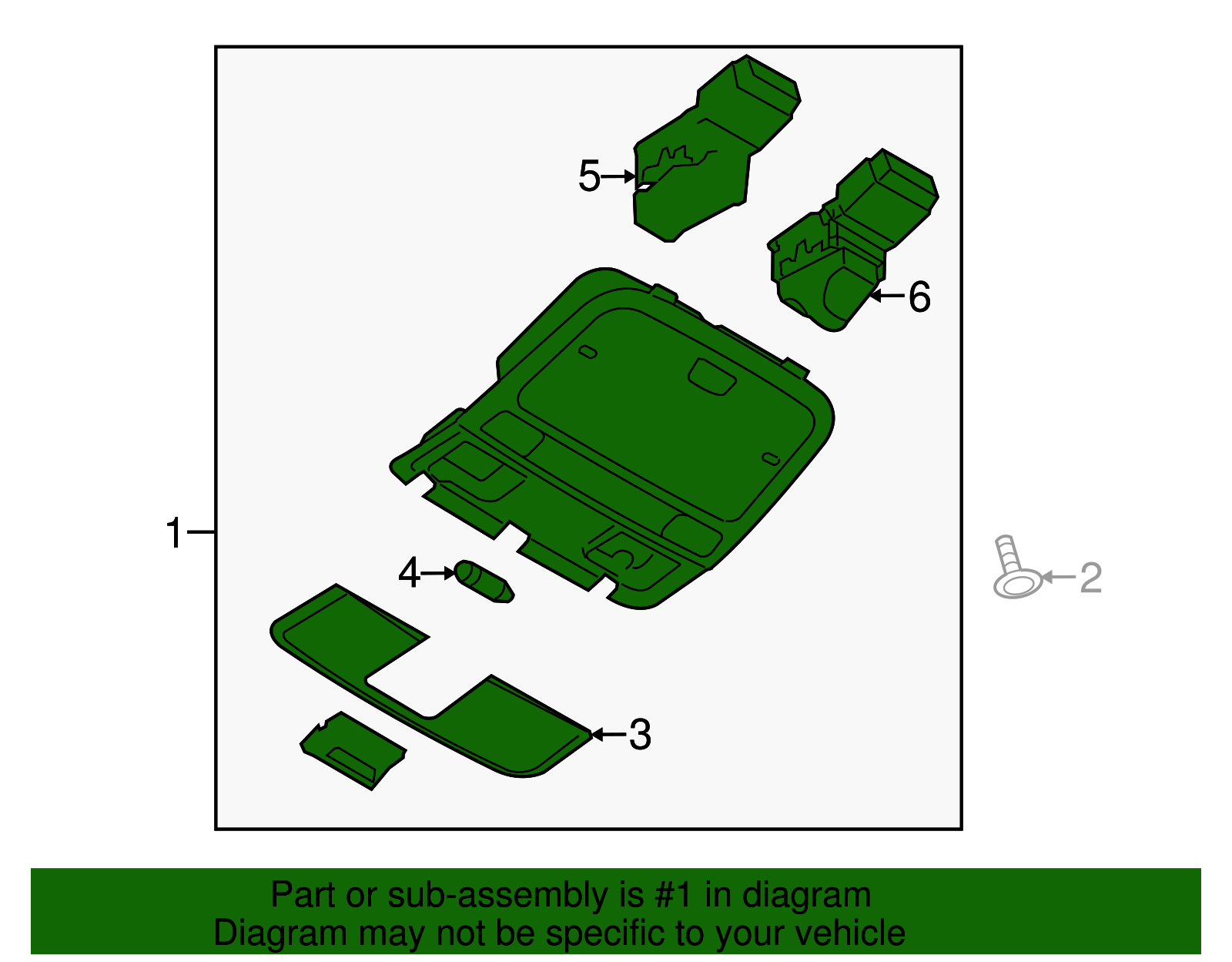 5
6
1
4
2
3
Part or sub-assembly is #1 in diagram
Diagram may not be specific to your vehicle