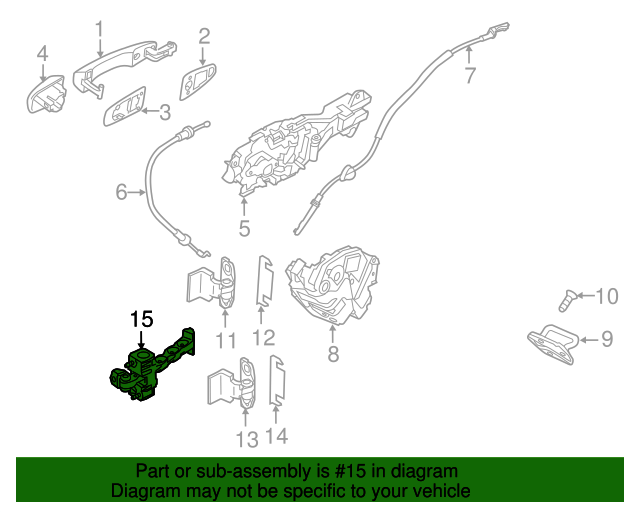 1
2
4
3
7
6
5
10
9
15
11
12
8
13
14

Part or sub-assembly is #15 in diagram
Diagram may not be specific to your vehicle