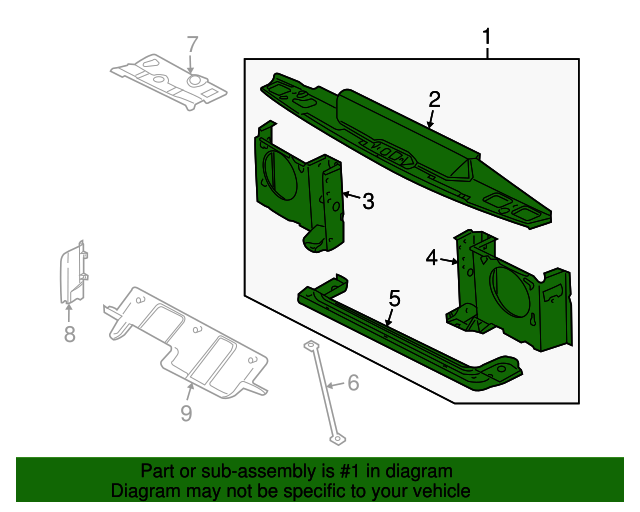 7

1

2

3

4

5

8

9

6

Part or sub-assembly is #1 in diagram
Diagram may not be specific to your vehicle