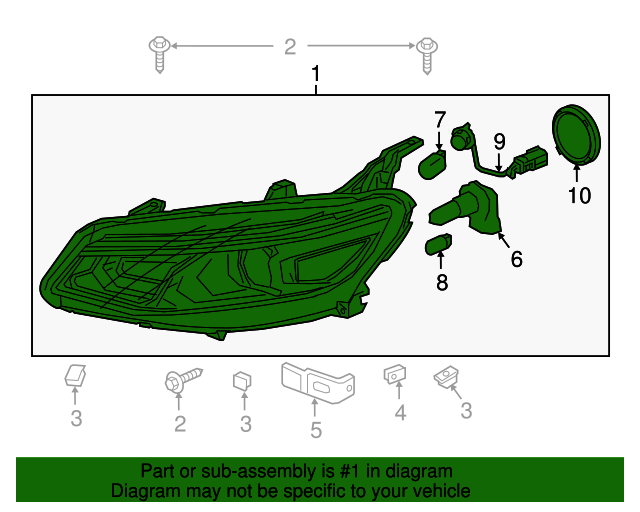 2

1

7

9

10

6

8

3

2

3

5

4

3

Part or sub-assembly is #1 in diagram
Diagram may not be specific to your vehicle