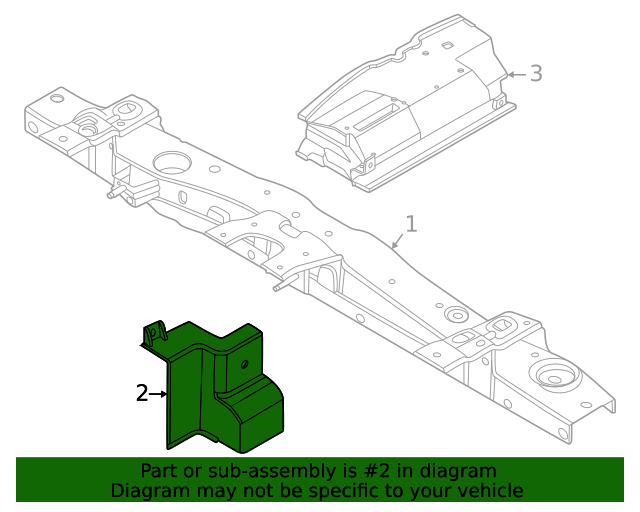 3
1
2
Part or sub-assembly is #2 in diagram
Diagram may not be specific to your vehicle