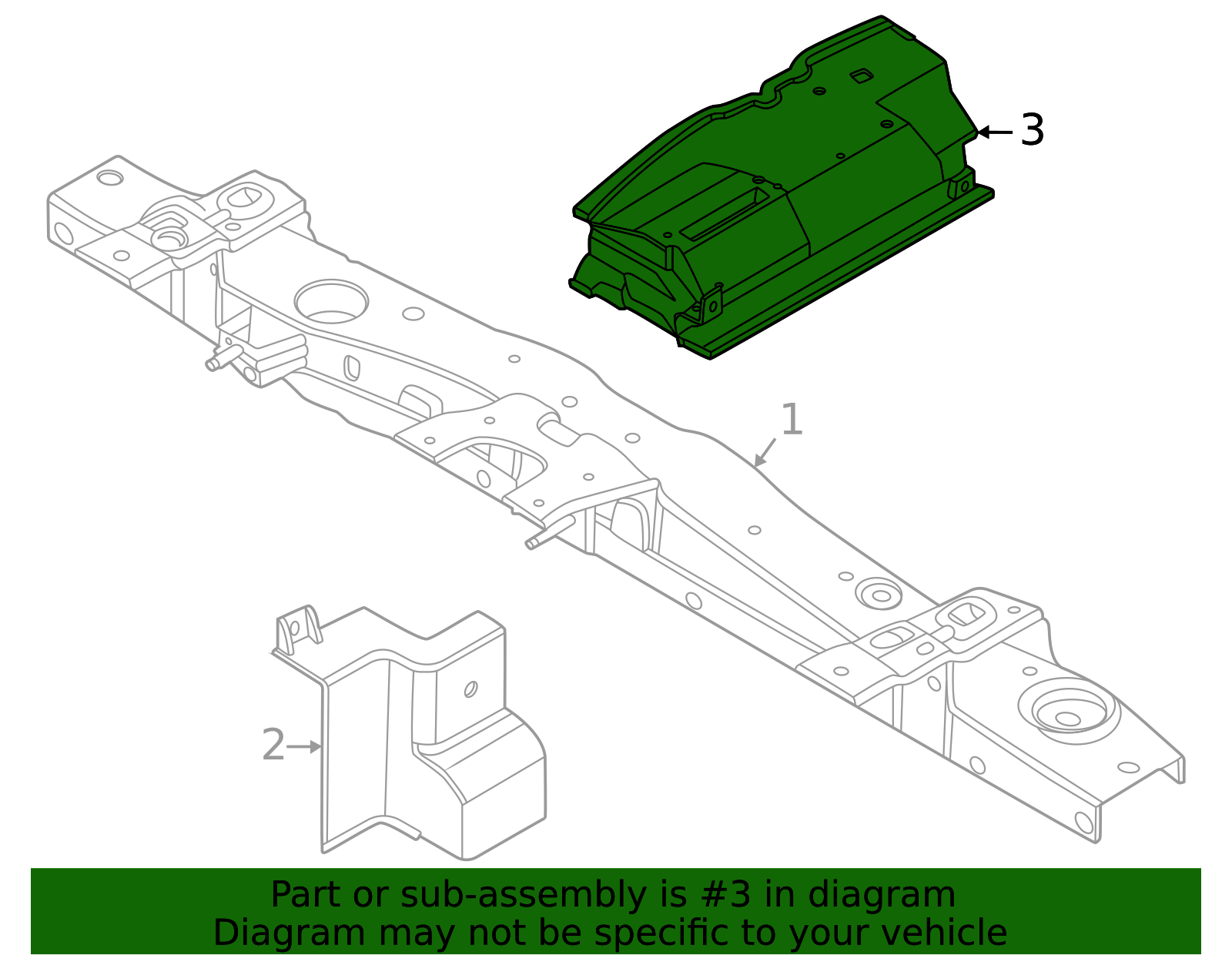 3
1
2
Part or sub-assembly is #3 in diagram
Diagram may not be specific to your vehicle