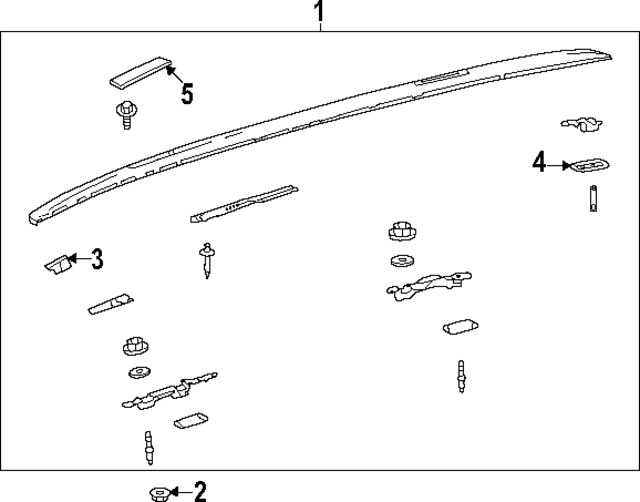 1
5
4
3
2