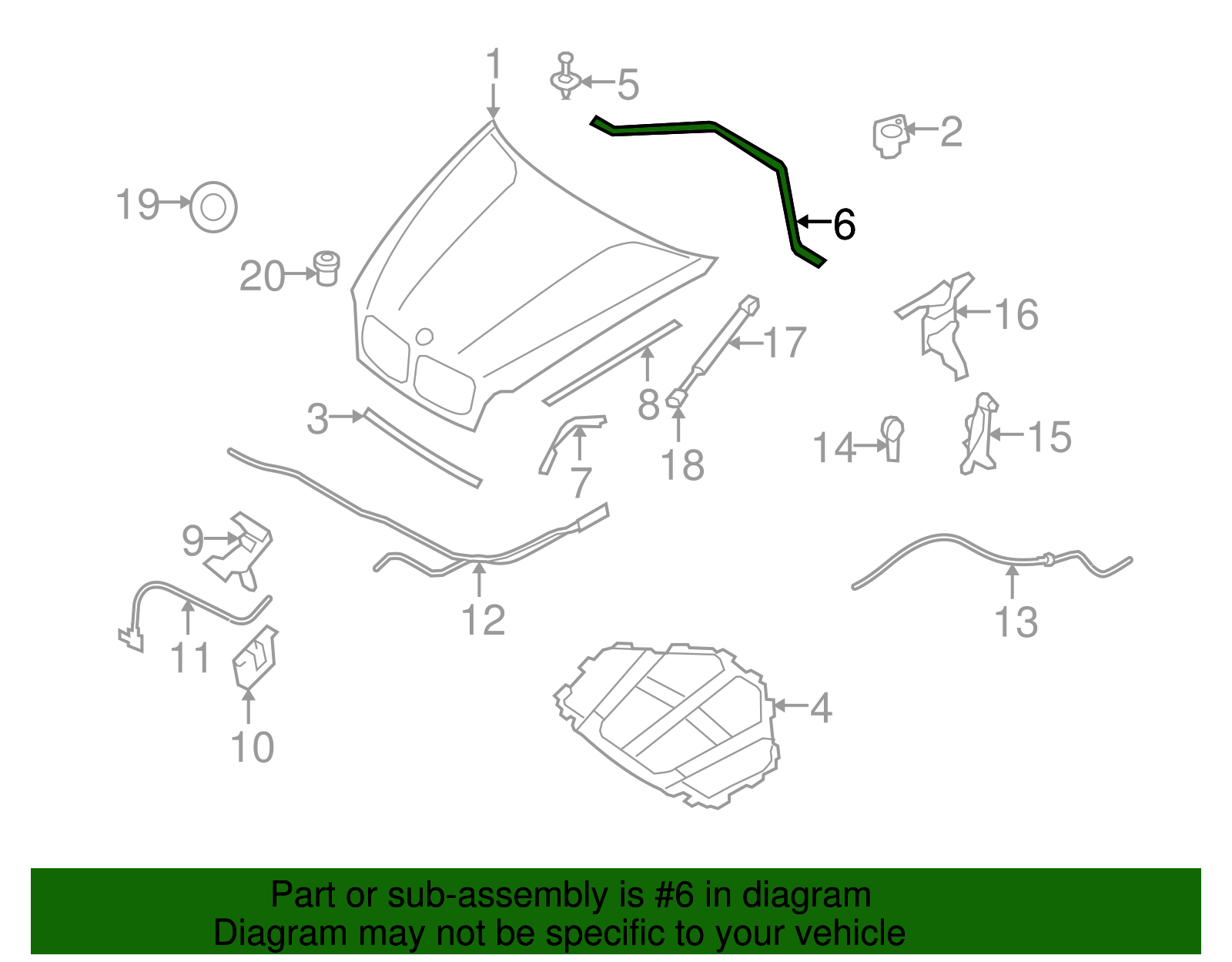 1
5
2
19
6
20
16
17
8
3
18
14
15
7
9
12
13
11
10
4

Part or sub-assembly is #6 in diagram
Diagram may not be specific to your vehicle