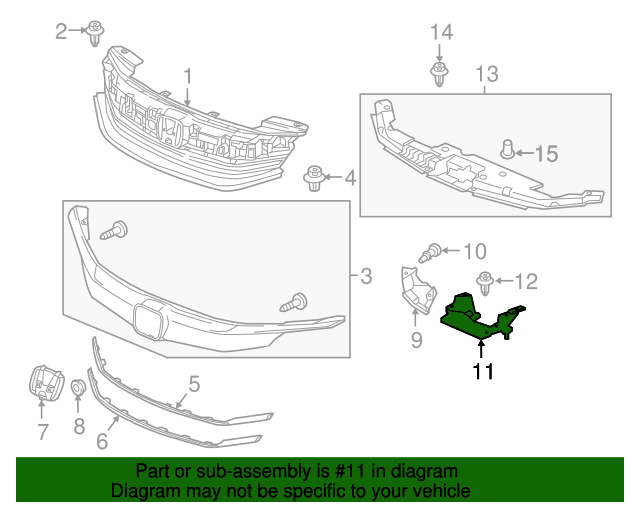 2
14
1
13
15
4
3
10
12
9
11
5
7
8
6

Part or sub-assembly is #11 in diagram
Diagram may not be specific to your vehicle