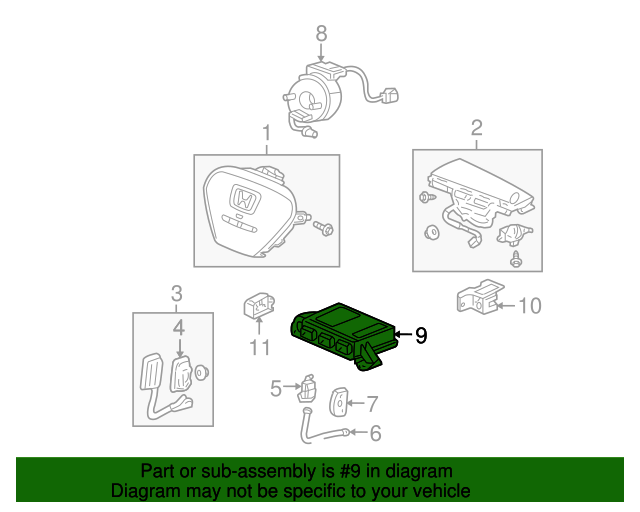 8

1

2

3

4

11

9

10

5

7

6

Part or sub-assembly is #9 in diagram
Diagram may not be specific to your vehicle