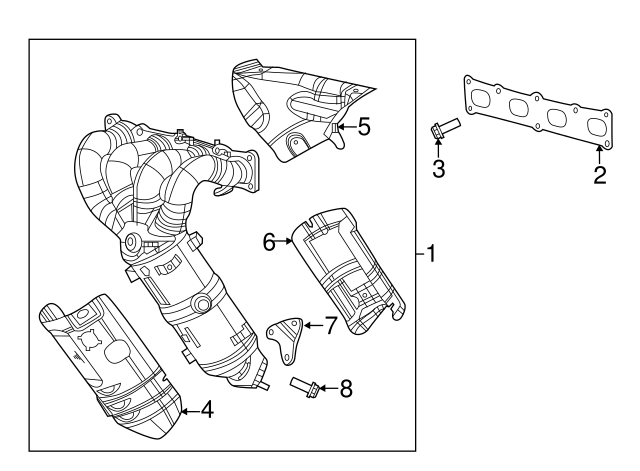 5
3
2
6
1
7
8
4